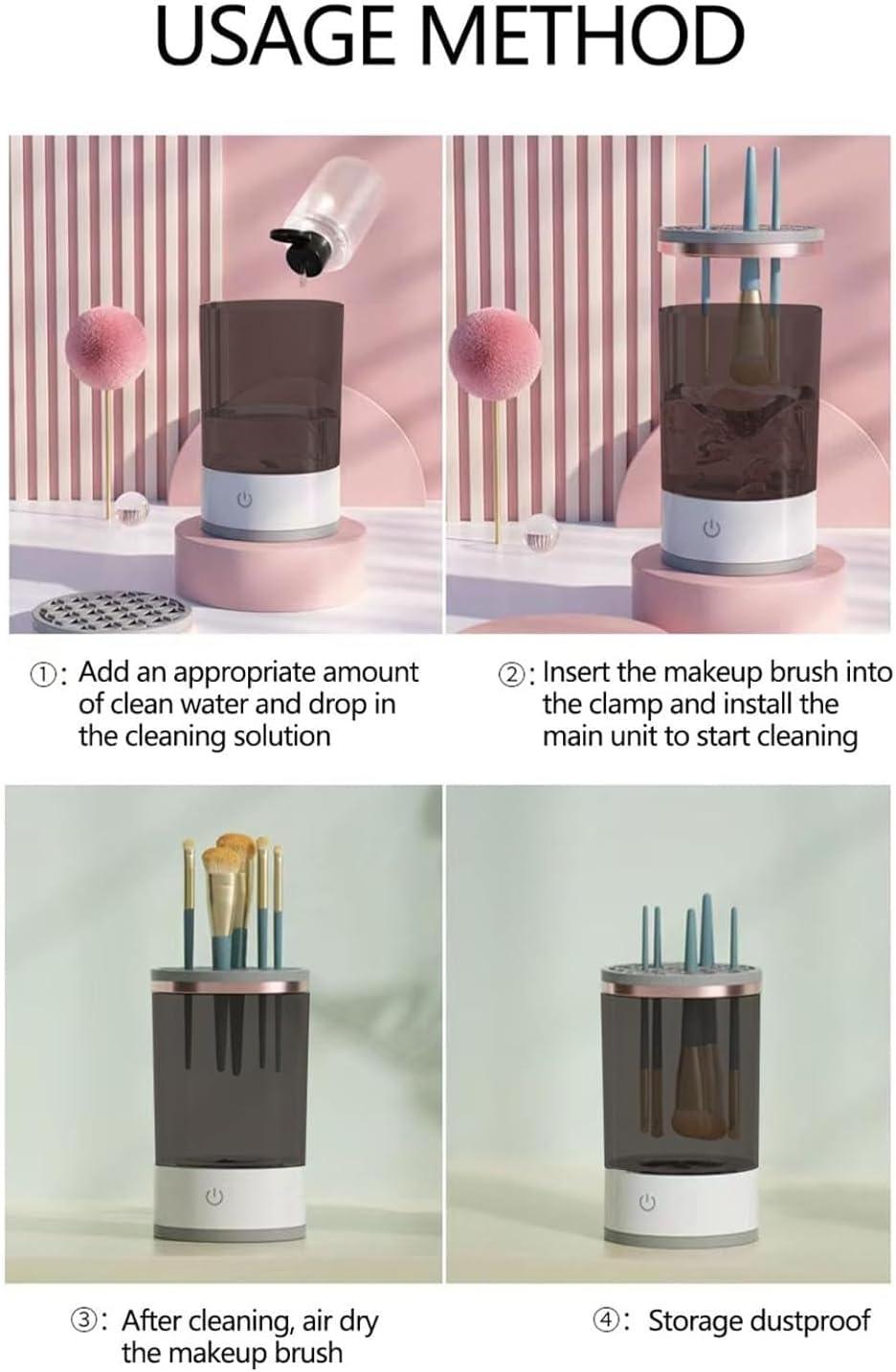 USAGE METHOD

①: Add an appropriate amount of clean water and drop in the cleaning solution

②: Insert the makeup brush into the clamp and install the main unit to start cleaning

③: After cleaning, air dry the makeup brush

④: Storage dustproof